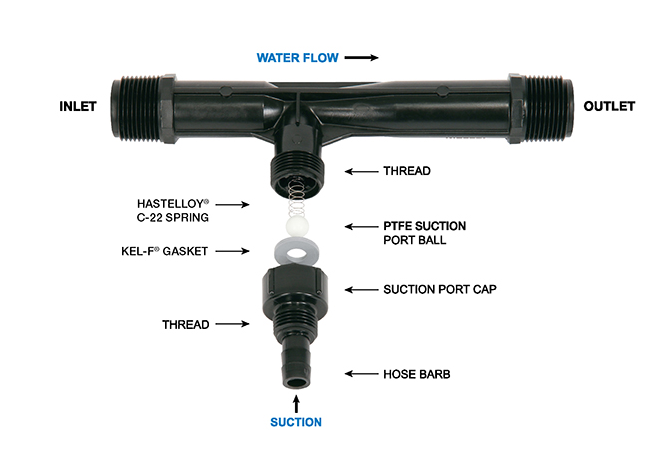 WATER FLOW

INLET

OUTLET

THREAD

HASTELLOY® C-22 SPRING

PTFE SUCTION PORT BALL

KEL-F® GASKET

SUCTION PORT CAP

THREAD

HOSE BARB

SUCTION